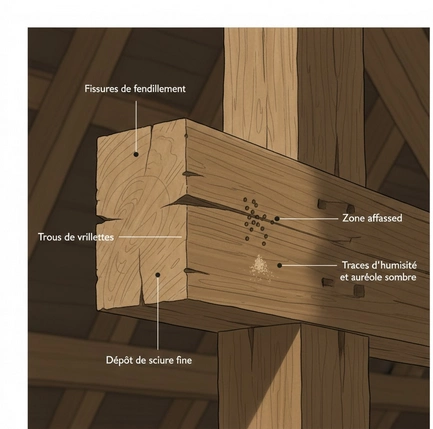 Fissures de fendillement

Trous de vrillettes

Zone affassed

Traces d'humisité et auréole sombre

Dépôt de sciure fine