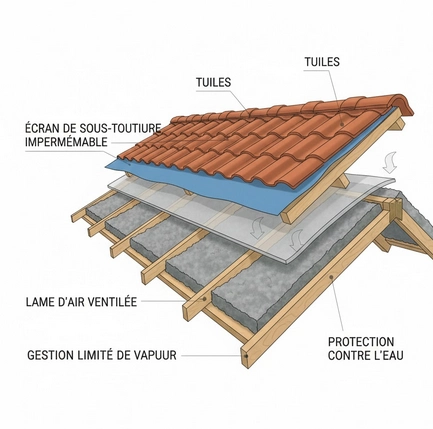 TUILES

TUILES

ÉCRAN DE SOUS-TOUTIURE IMPERMÉMABLE

LAME D'AIR VENTILÉE

GESTION LIMITÉ DE VAPUUR

PROTECTION CONTRE L'EAU