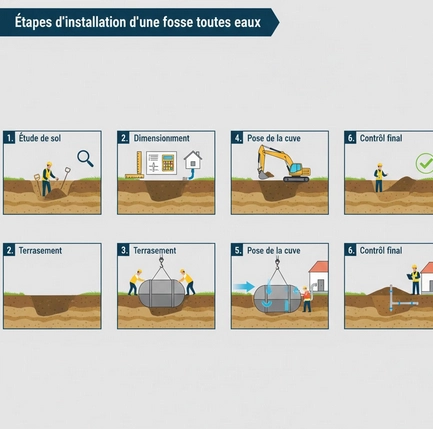 Étapes d'installation d'une fosse toutes eaux

1. Étude de sol

2. Dimensionment

4. Pose de la cuve

6. Contrôl final

2. Terrasement

3. Terrasement

5. Pose de la cuve

6. Contrôl final