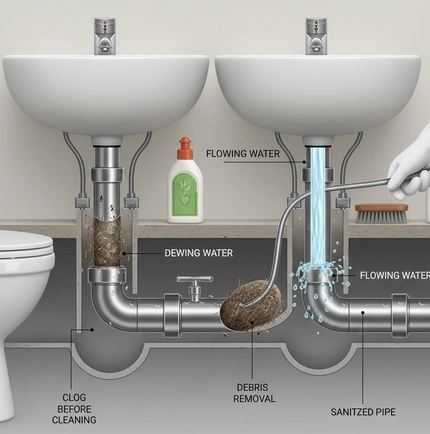 FLOWING WATER

DEWING WATER

FLOWING WATER

CLOG BEFORE CLEANING

DEBRIS REMOVAL

SANITZED PIPE